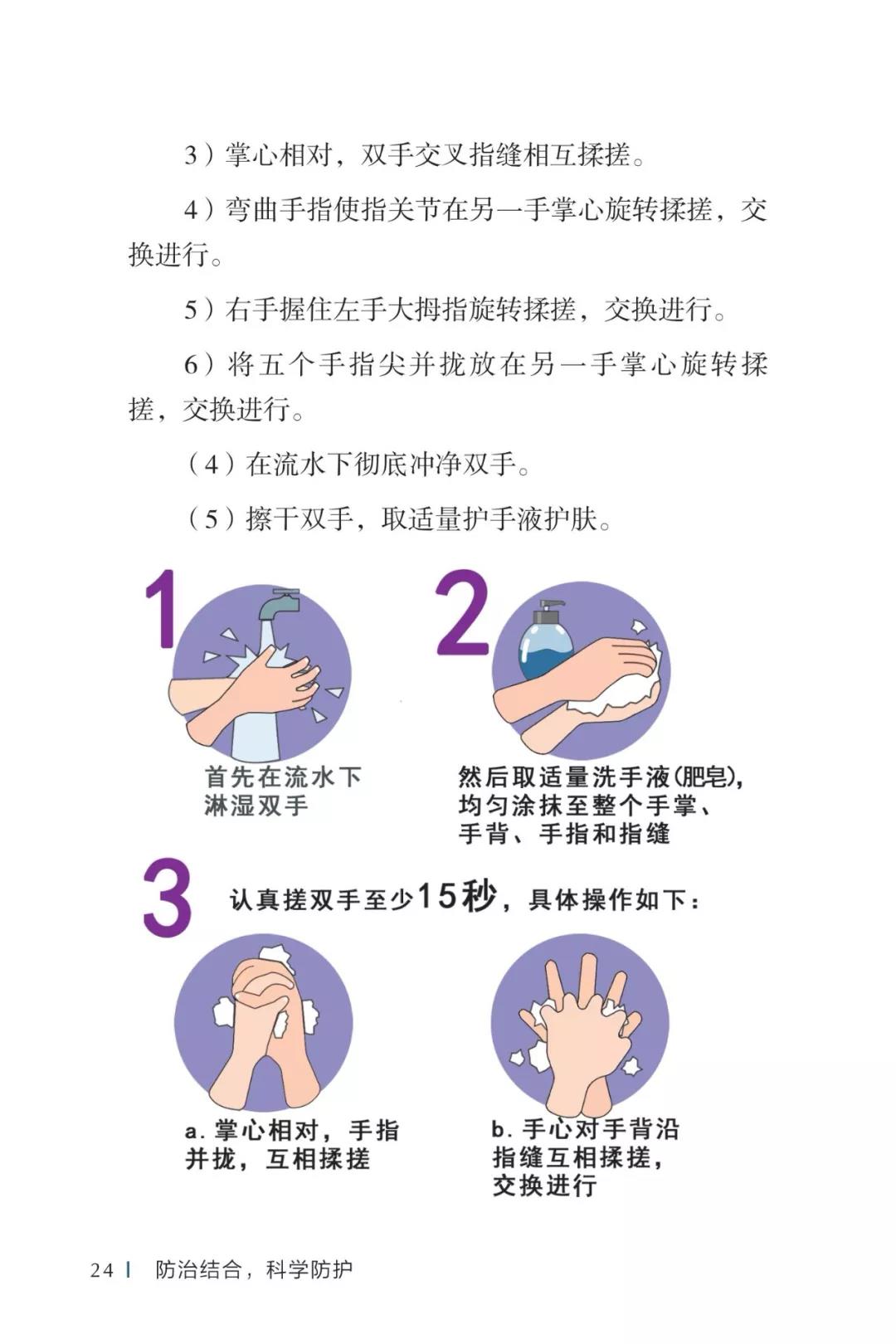 3）掌心相对，双手交叉指缝相互揉搓。

4）弯曲手指使指关节在另一手掌心旋转揉搓，交换进行。

5）右手握住左手大拇指旋转揉搓，交换进行。

6）将五个手指尖并拢放在另一手掌心旋转揉搓，交换进行。

（4）在流水下彻底冲净双手。

（5）擦干双手，取适量护手液护肤。

1

首先在流水下淋湿双手

2

然后取适量洗手液(肥皂)，均匀涂抹至整个手掌、手背、手指和指缝

3

认真搓双手至少15秒，具体操作如下：

a. 掌心相对，手指并拢，互相揉搓

b. 手心对手背沿指缝互相揉搓，交换进行

24 | 防治结合，科学防护